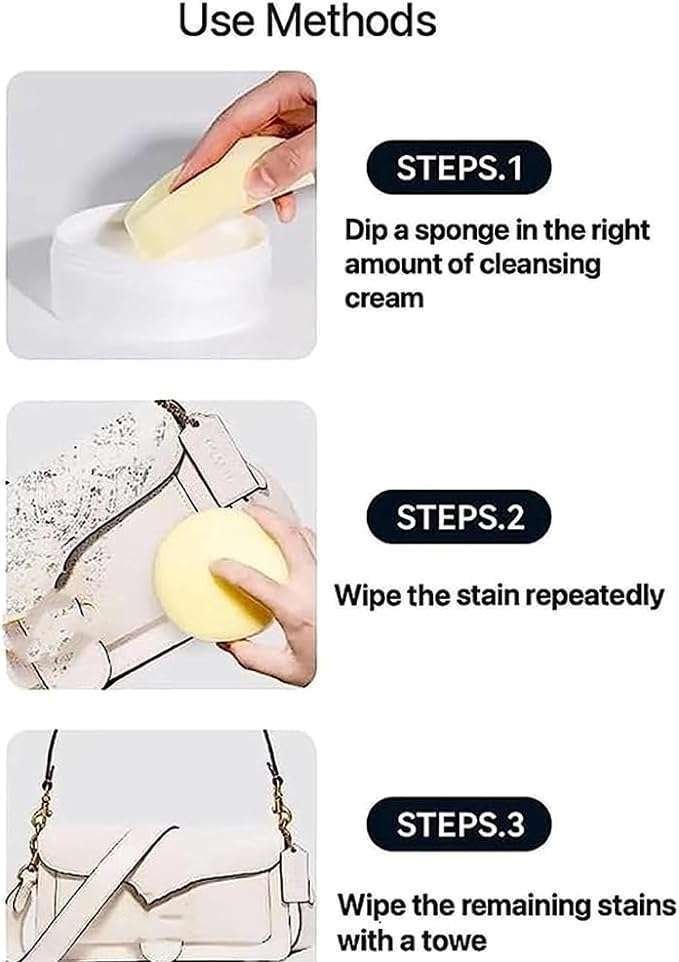 Use Methods

STEPS.1

Dip a sponge in the right amount of cleansing cream

STEPS.2

Wipe the stain repeatedly

STEPS.3

Wipe the remaining stains with a towe